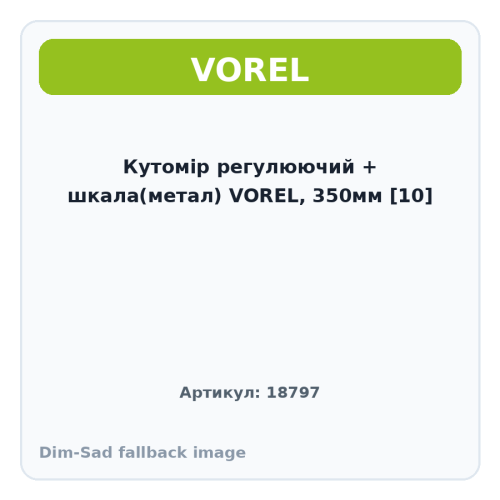 VOREL

Кутомір регулюючий + шкала(метал) VOREL, 350мм [10]

Артикул: 18797

Dim-Sad fallback image